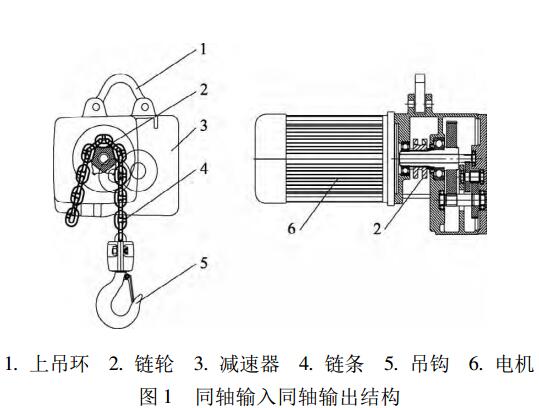 1
2
3
4
5
6
2

1. 上吊环 2. 链轮 3. 减速器 4. 链条 5. 吊钩 6. 电机
图 1 同轴输入同轴输出结构